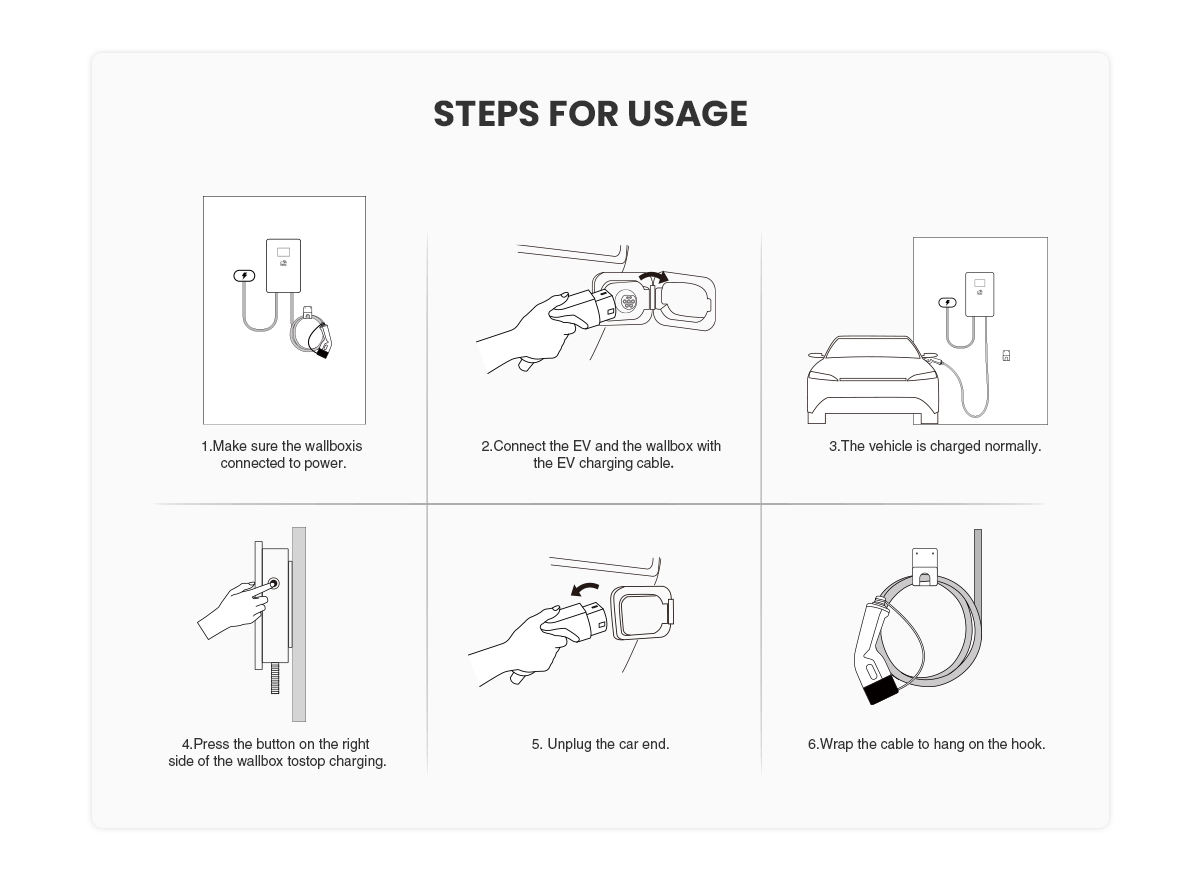 STEPS FOR USAGE

1.Make sure the wallboxis connected to power.

2.Connect the EV and the wallbox with the EV charging cable.

3.The vehicle is charged normally.

4.Press the button on the right side of the wallbox tostop charging.

5. Unplug the car end.

6.Wrap the cable to hang on the hook.