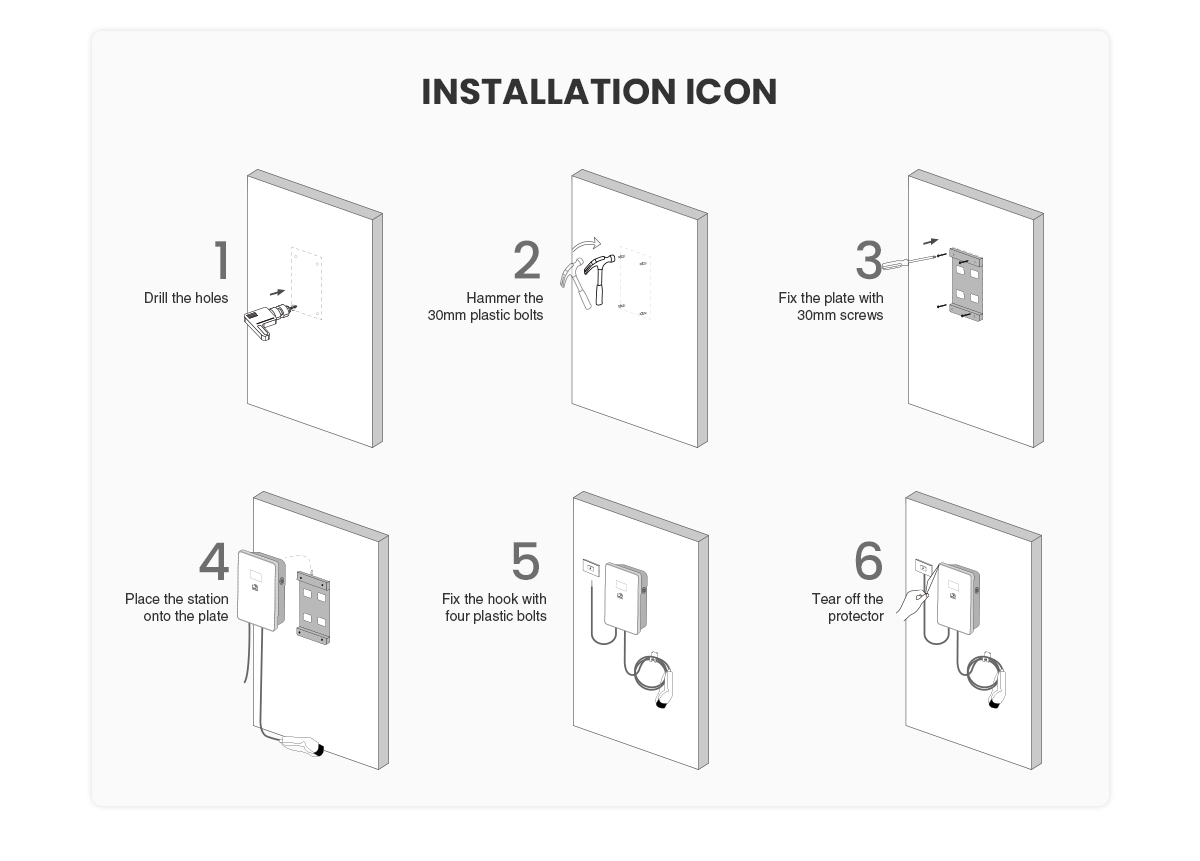 INSTALLATION ICON

1
Drill the holes

2
Hammer the 30mm plastic bolts

3
Fix the plate with 30mm screws

4
Place the station onto the plate

5
Fix the hook with four plastic bolts

6
Tear off the protector